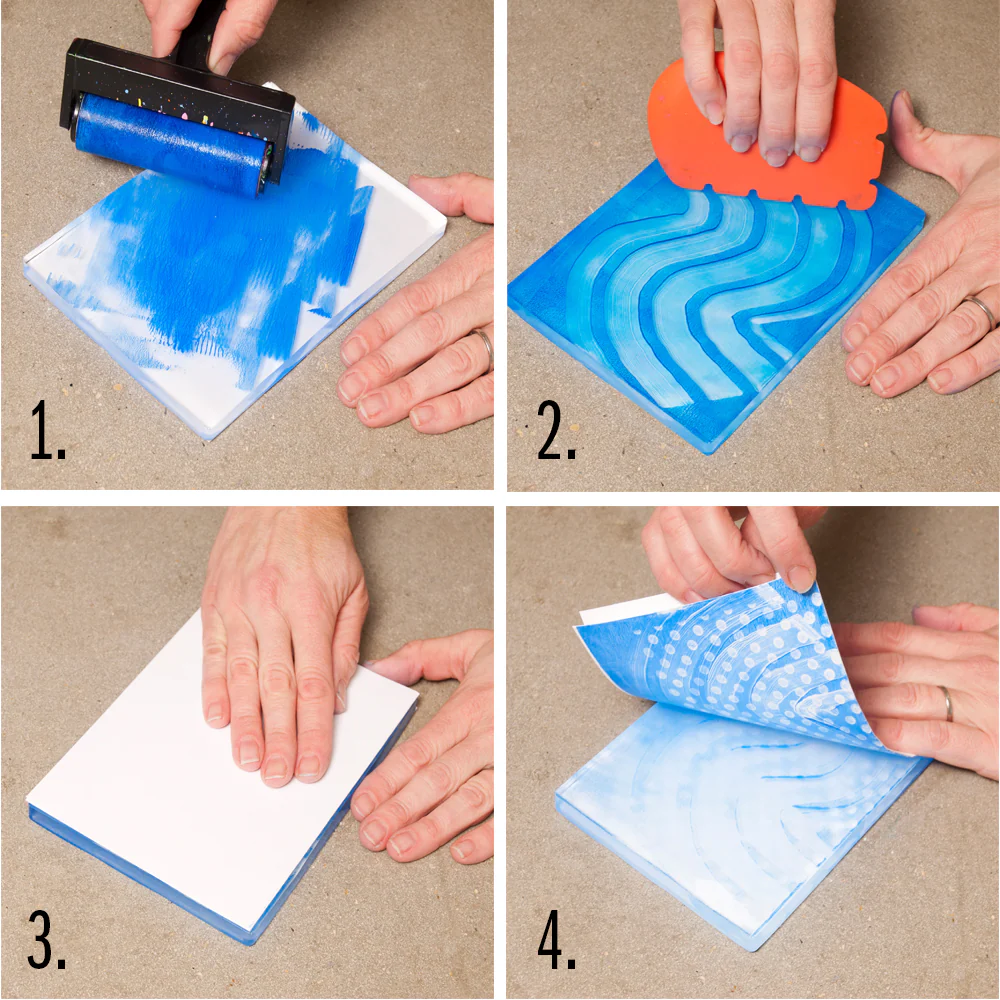 1.

2.

3.

4.